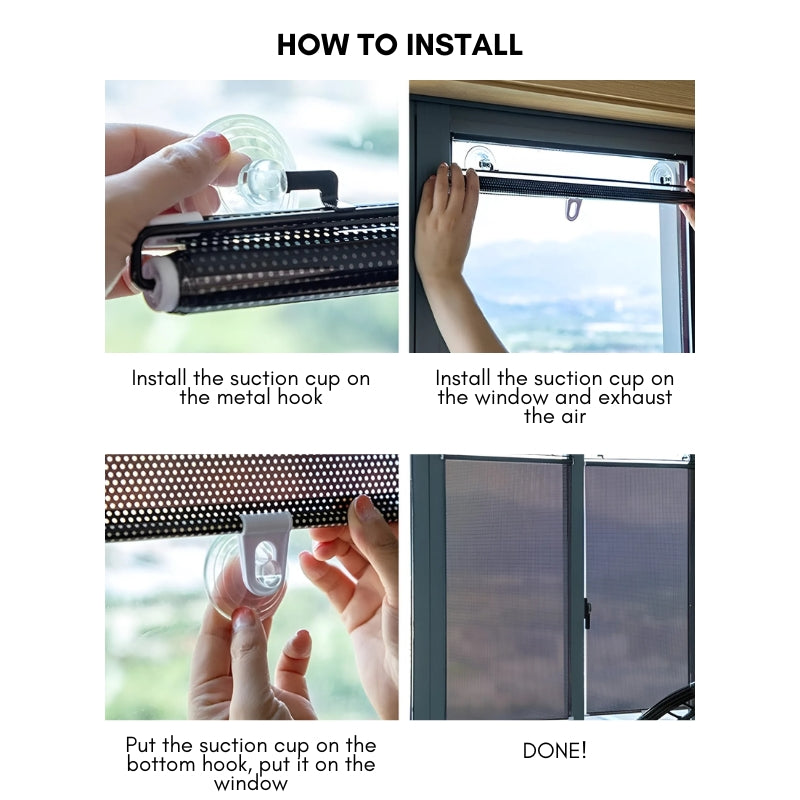 HOW TO INSTALL

Install the suction cup on the metal hook

Install the suction cup on the window and exhaust the air

Put the suction cup on the bottom hook, put it on the window

DONE!